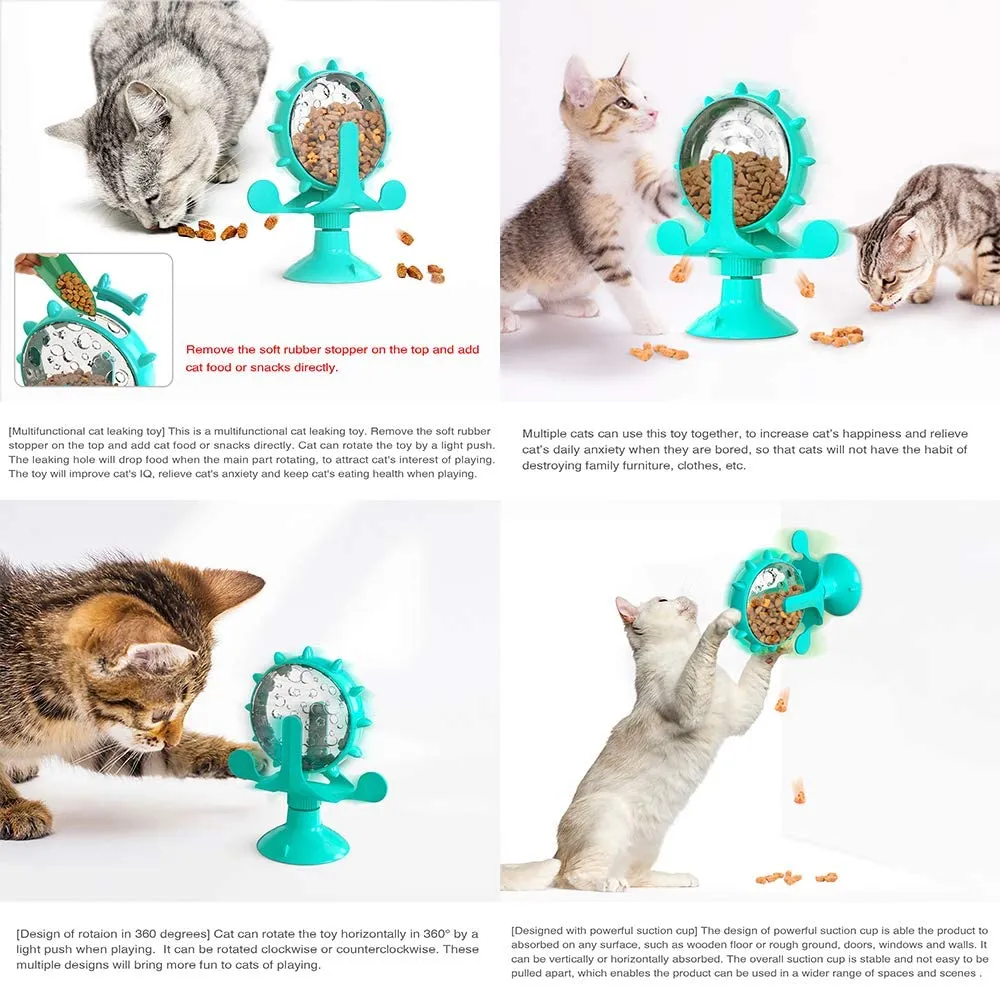 Remove the soft rubber stopper on the top and add cat food or snacks directly.

[Multifunctional cat leaking toy] This is a multifunctional cat leaking toy. Remove the soft rubber stopper on the top and add cat food or snacks directly. Cat can rotate the toy by a light push. The leaking hole will drop food when the main part rotating, to attract cat's interest of playing. The toy will improve cat's IQ, relieve cat's anxiety and keep cat's eating health when playing.

Multiple cats can use this toy together, to increase cat's happiness and relieve cat's daily anxiety when they are bored, so that cats will not have the habit of destroying family furniture, clothes, etc.

[Design of rotaion in 360 degrees] Cat can rotate the toy horizontally in 360° by a light push when playing. It can be rotated clockwise or counterclockwise. These multiple designs will bring more fun to cats of playing.

[Designed with powerful suction cup] The design of powerful suction cup is able the product to absorbed on any surface, such as wooden floor or rough ground, doors, windows and walls. It can be vertically or horizontally absorbed. The overall suction cup is stable and not easy to be pulled apart, which enables the product can be used in a wider range of spaces and scenes .